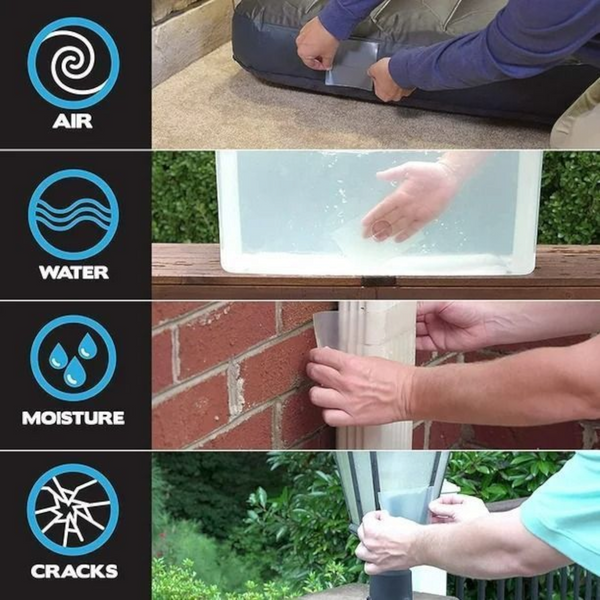 AIR

WATER

MOISTURE

CRACKS