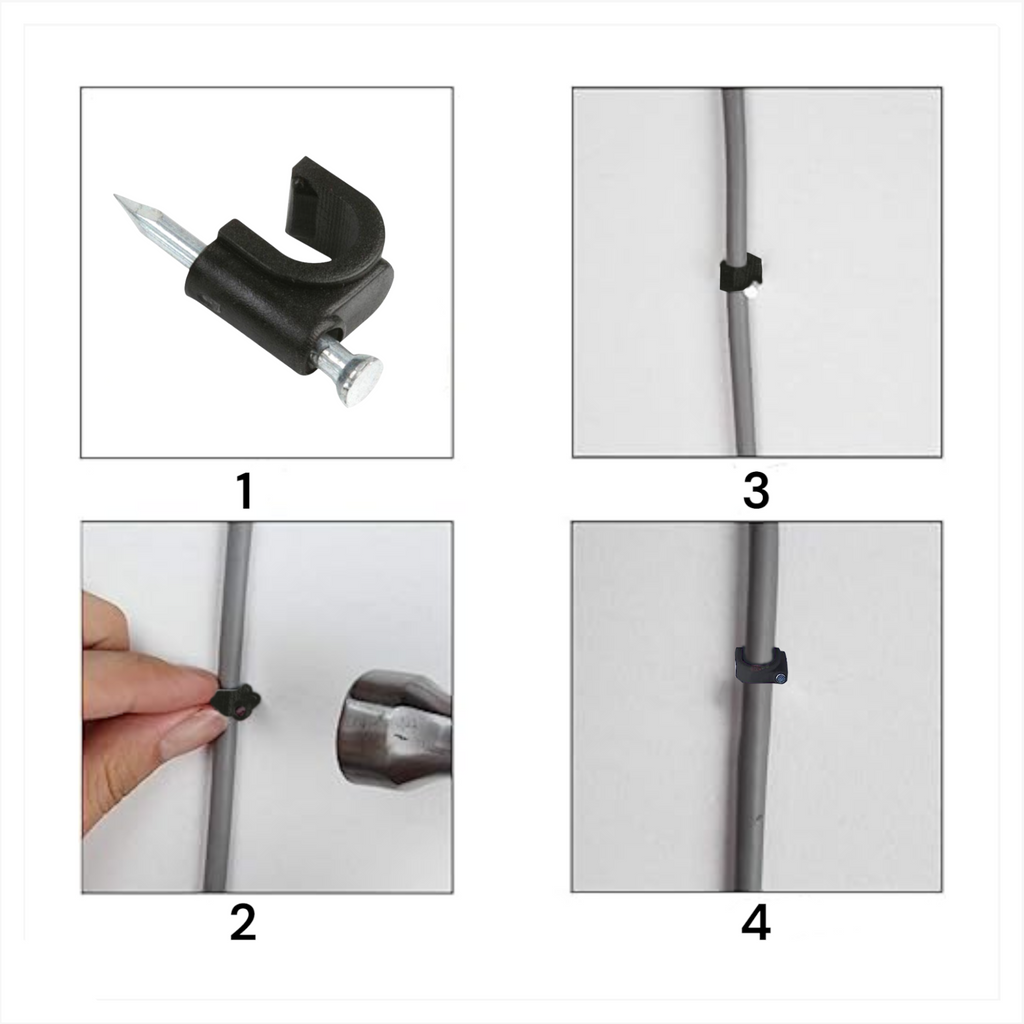 1

3

2

4