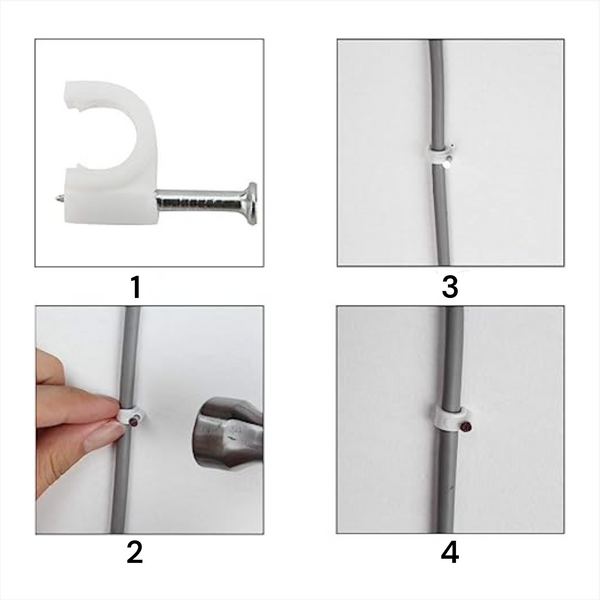 1

3

2

4