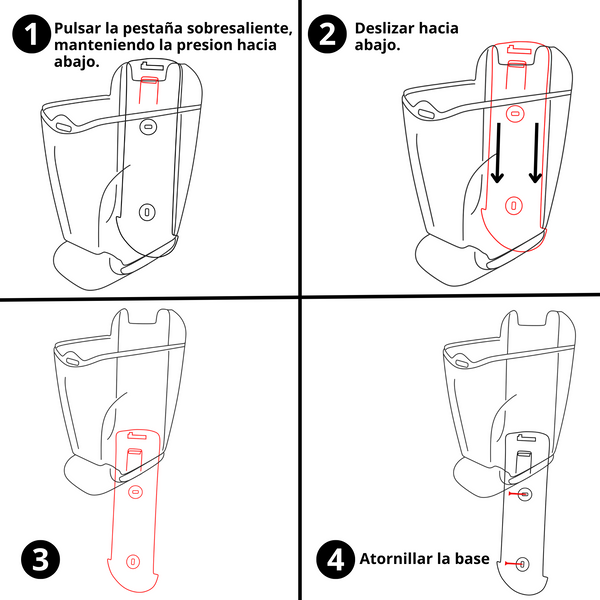 1 Pulsar la pestaña sobresaliente, manteniendo la presion hacia abajo.

2 Deslizar hacia abajo.

3

4 Atornillar la base