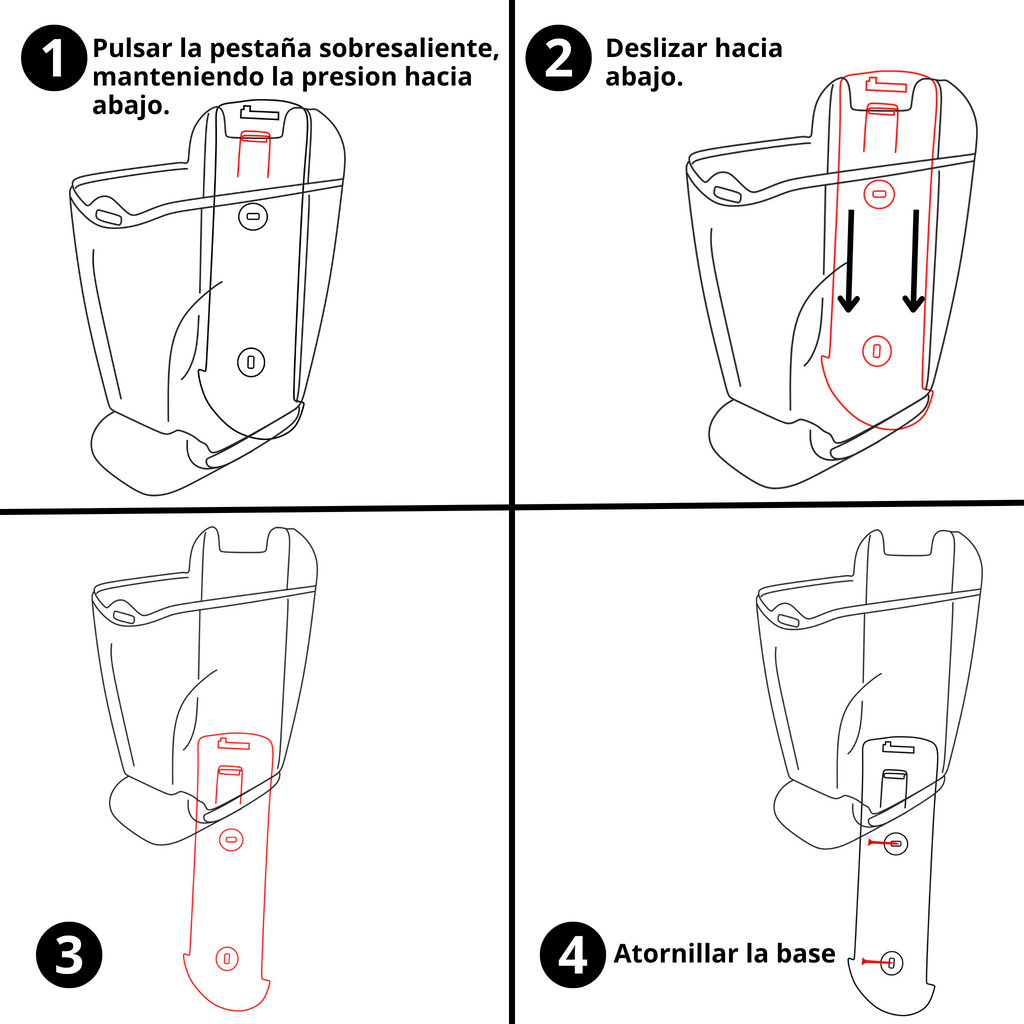 1 Pulsar la pestaña sobresaliente, manteniendo la presion hacia abajo.

2 Deslizar hacia abajo.

3

4 Atornillar la base