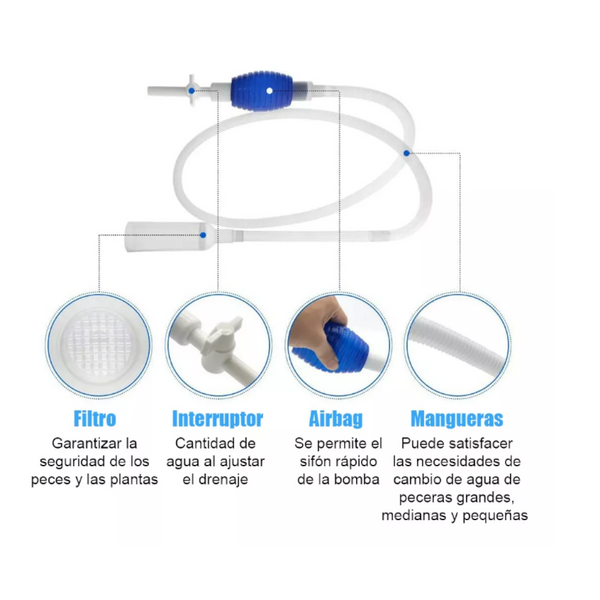 Filtro
Garantizar la seguridad de los peces y las plantas

Interruptor
Cantidad de agua al ajustar el drenaje

Airbag
Se permite el sifón rápido de la bomba

Mangueras
Puede satisfacer las necesidades de cambio de agua de peceras grandes, medianas y pequeñas