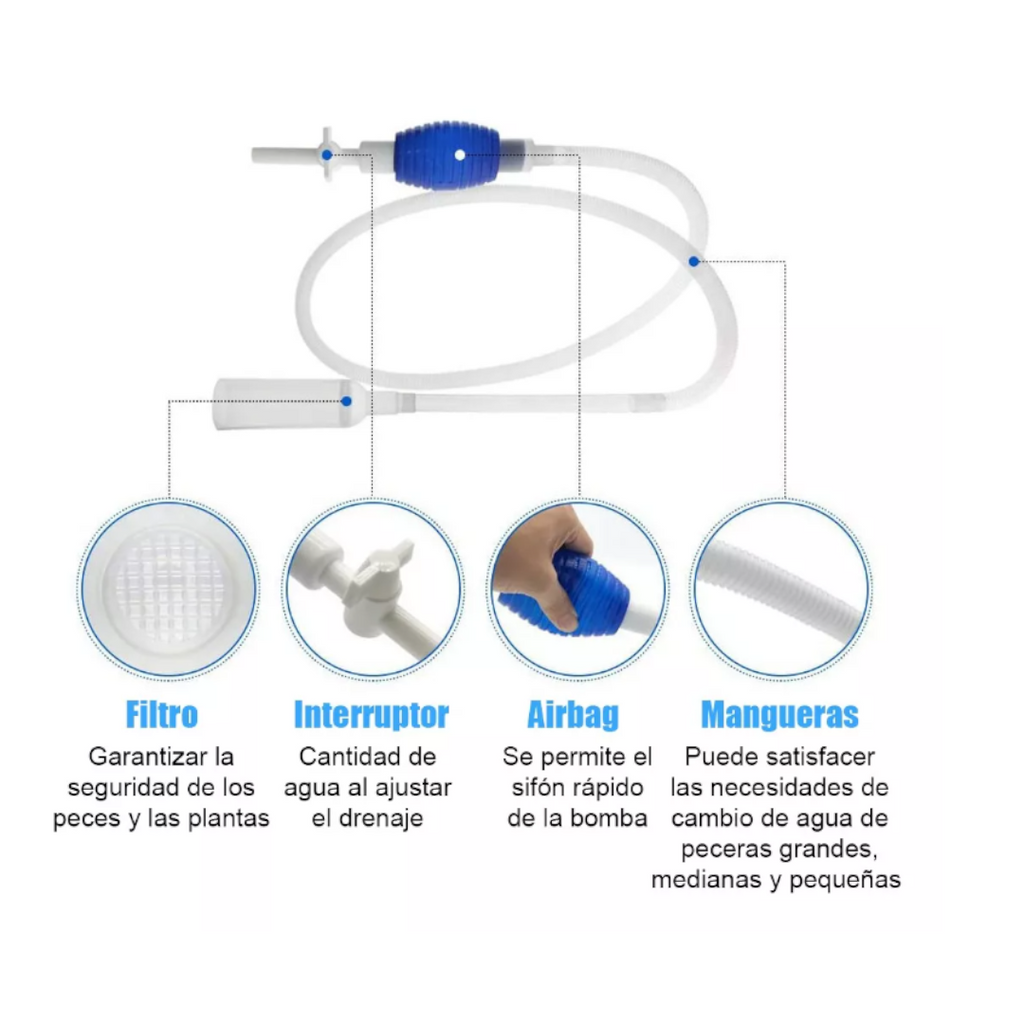 Filtro

Garantizar la seguridad de los peces y las plantas

Interruptor

Cantidad de agua al ajustar el drenaje

Airbag

Se permite el sifón rápido de la bomba

Mangueras

Puede satisfacer las necesidades de cambio de agua de peceras grandes, medianas y pequeñas