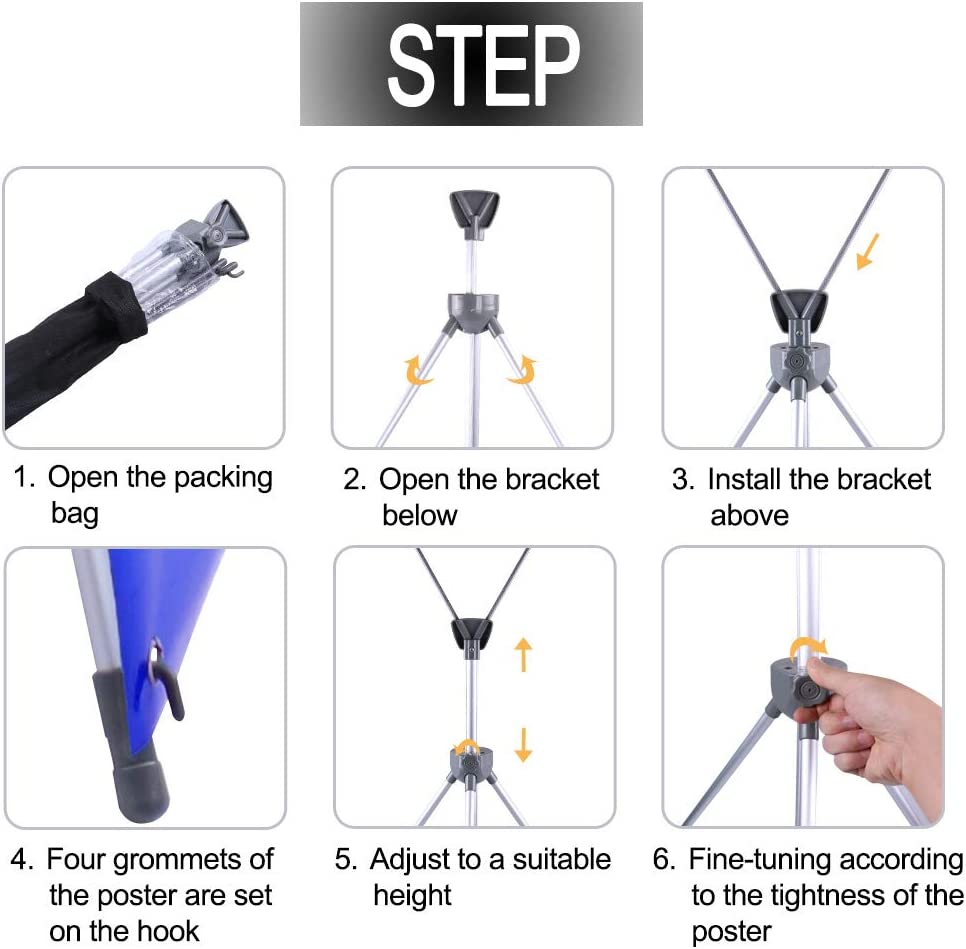 STEP

1. Open the packing bag

2. Open the bracket below

3. Install the bracket above

4. Four grommets of the poster are set on the hook

5. Adjust to a suitable height

6. Fine-tuning according to the tightness of the poster